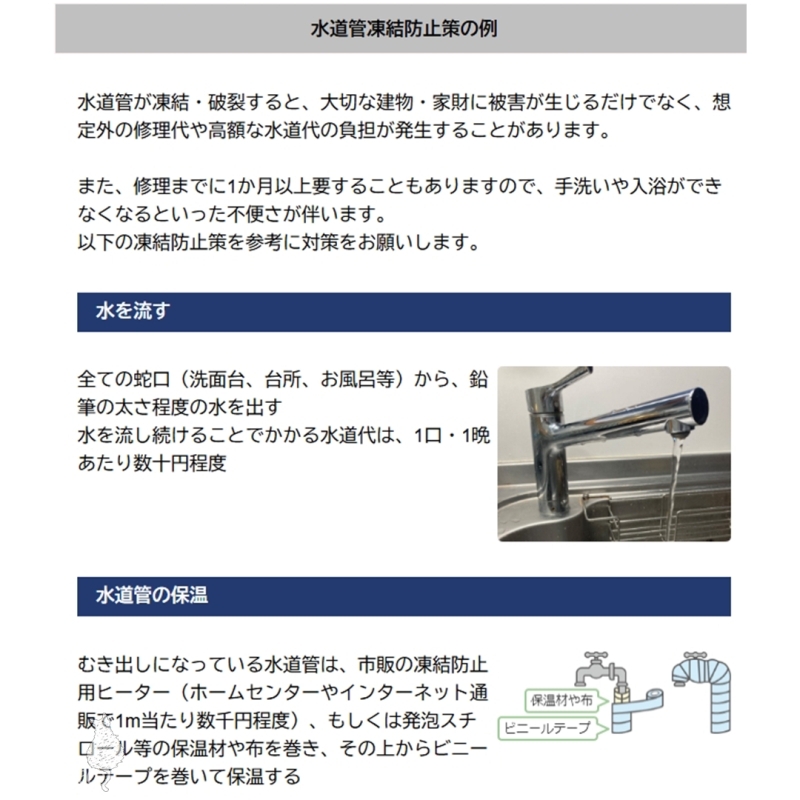 水道管凍結防止策の例

水道管が凍結・破裂すると、大切な建物・家財に被害が生じるだけでなく、想定外の修理代や高額な水道代の負担が発生することがあります。

また、修理までに1か月以上要することもありますので、手洗いや入浴ができなくなるといった不便さが伴います。
以下の凍結防止策を参考に対策をお願いします。

水を流す

全ての蛇口（洗面台、台所、お風呂等）から、鉛筆の太さ程度の水を出す
水を流し続けることでかかる水道代は、1口・1晩あたり数十円程度

水道管の保温

むき出しになっている水道管は、市販の凍結防止用ヒーター（ホームセンターやインターネット通販で1m当たり数千円程度）、もしくは発泡スチロール等の保温材や布を巻き、その上からビニールテープを巻いて保温する

保温材や布

ビニールテープ